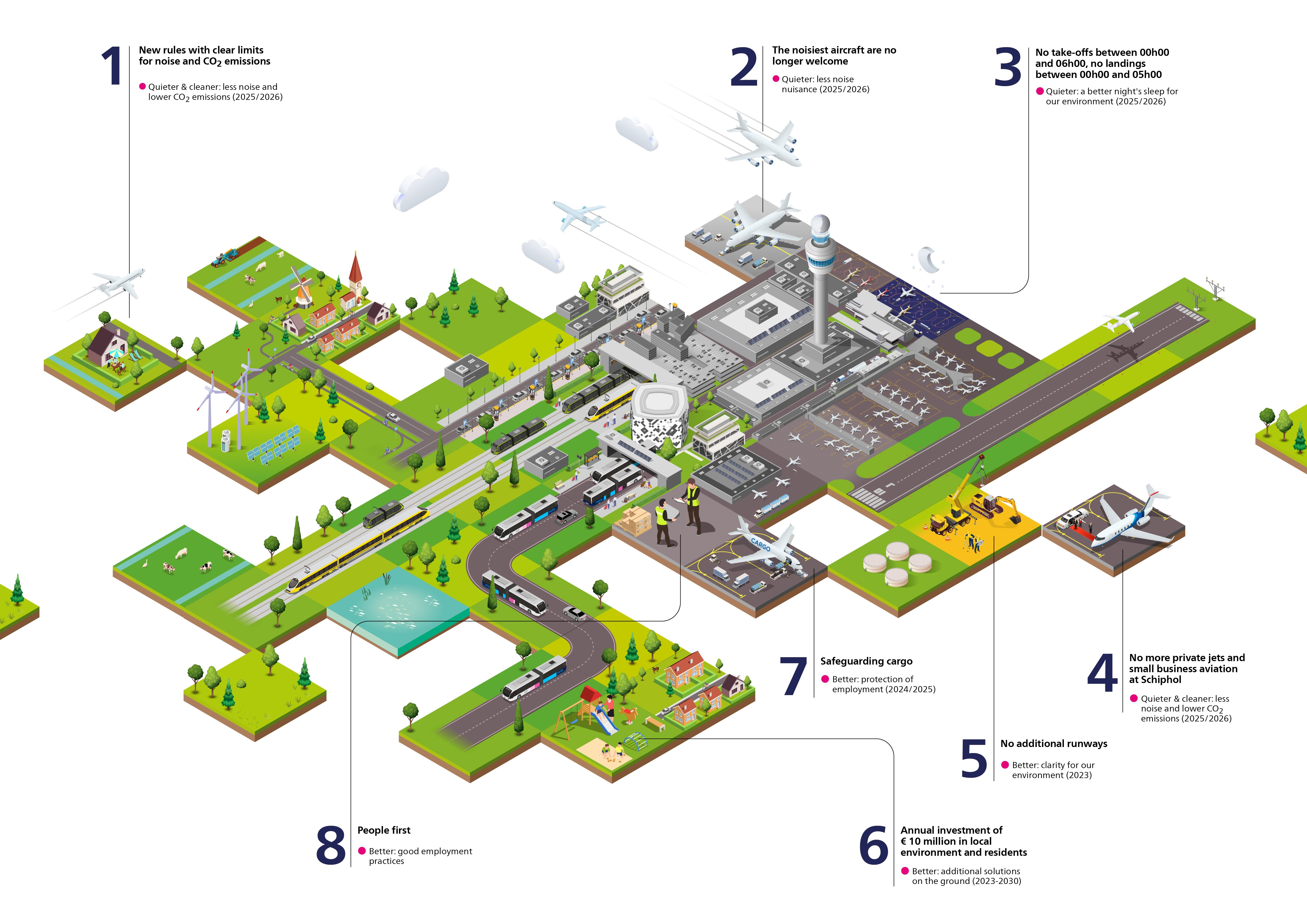 1
New rules with clear limits for noise and $CO_2$ emissions

Quieter & cleaner: less noise and lower $CO_2$ emissions (2025/2026)

2
The noisiest aircraft are no longer welcome

Quieter: less noise nuisance (2025/2026)

3
No take-offs between 00h00 and 06h00, no landings between 00h00 and 05h00

Quieter: a better night's sleep for our environment (2025/2026)

CARGO

7
Safeguarding cargo

Better: protection of employment (2024/2025)

4
No more private jets and small business aviation at Schiphol

Quieter & cleaner: less noise and lower $CO_2$ emissions (2025/2026)

5
No additional runways

Better: clarity for our environment (2023)

8
People first

Better: good employment practices

6
Annual investment of € 10 million in local environment and residents

Better: additional solutions on the ground (2023-2030)