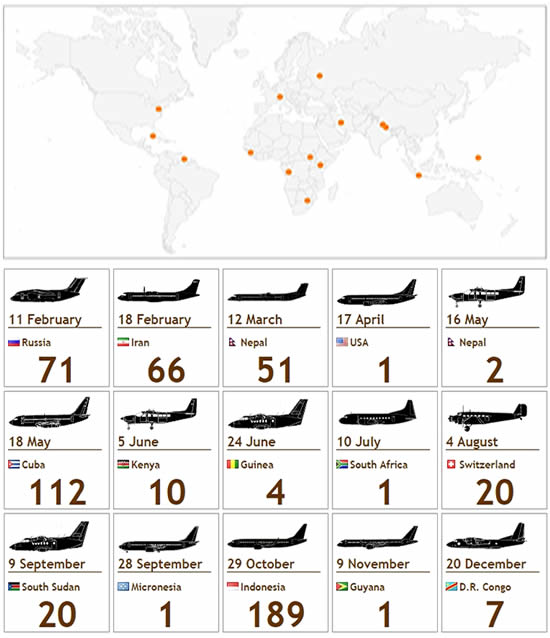 11 February
Russia
71

18 February
Iran
66

12 March
Nepal
51

17 April
USA
1

16 May
Nepal
2

18 May
Cuba
112

5 June
Kenya
10

24 June
Guinea
4

10 July
South Africa
1

4 August
Switzerland
20

9 September
South Sudan
20

28 September
Micronesia
1

29 October
Indonesia
189

9 November
Guyana
1

20 December
D.R. Congo
7